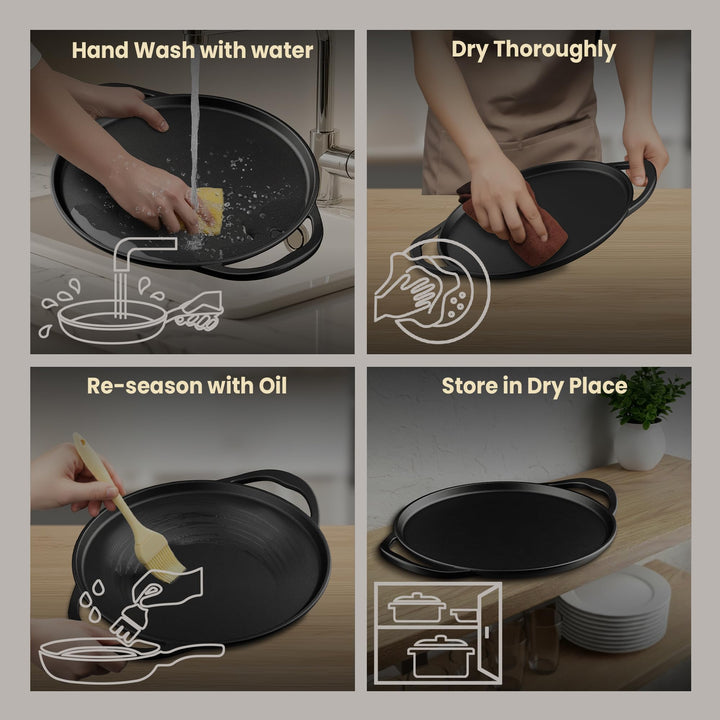 Hand Wash with water

Dry Thoroughly

Re-season with Oil

Store in Dry Place