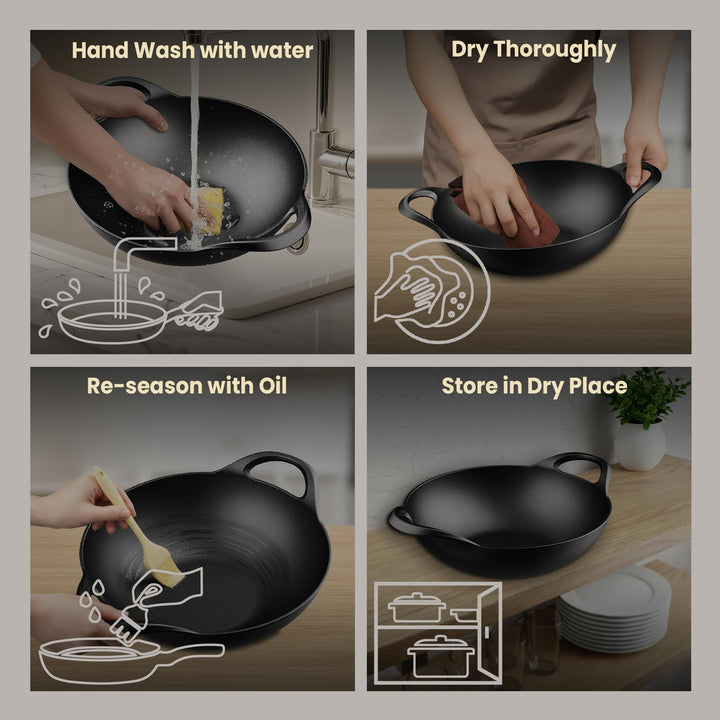 Hand Wash with water

Dry Thoroughly

Re-season with Oil

Store in Dry Place